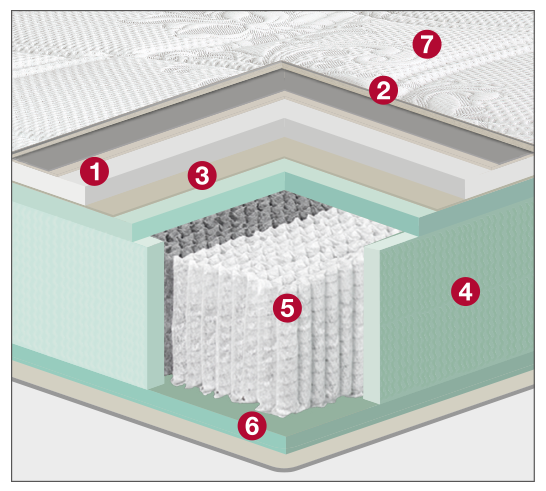 7
2
1
3
4
5
6